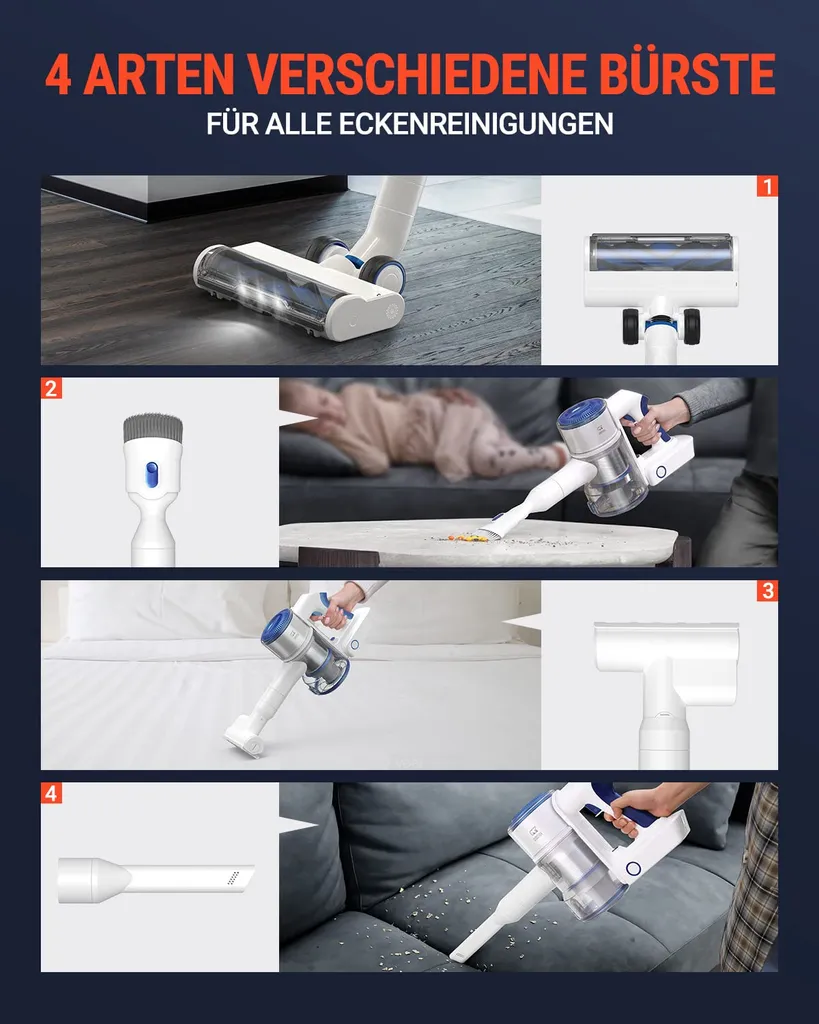 4 ARTEN VERSCHIEDENE BÜRSTE
FÜR ALLE ECKENREINIGUNGEN

1

2

3

4