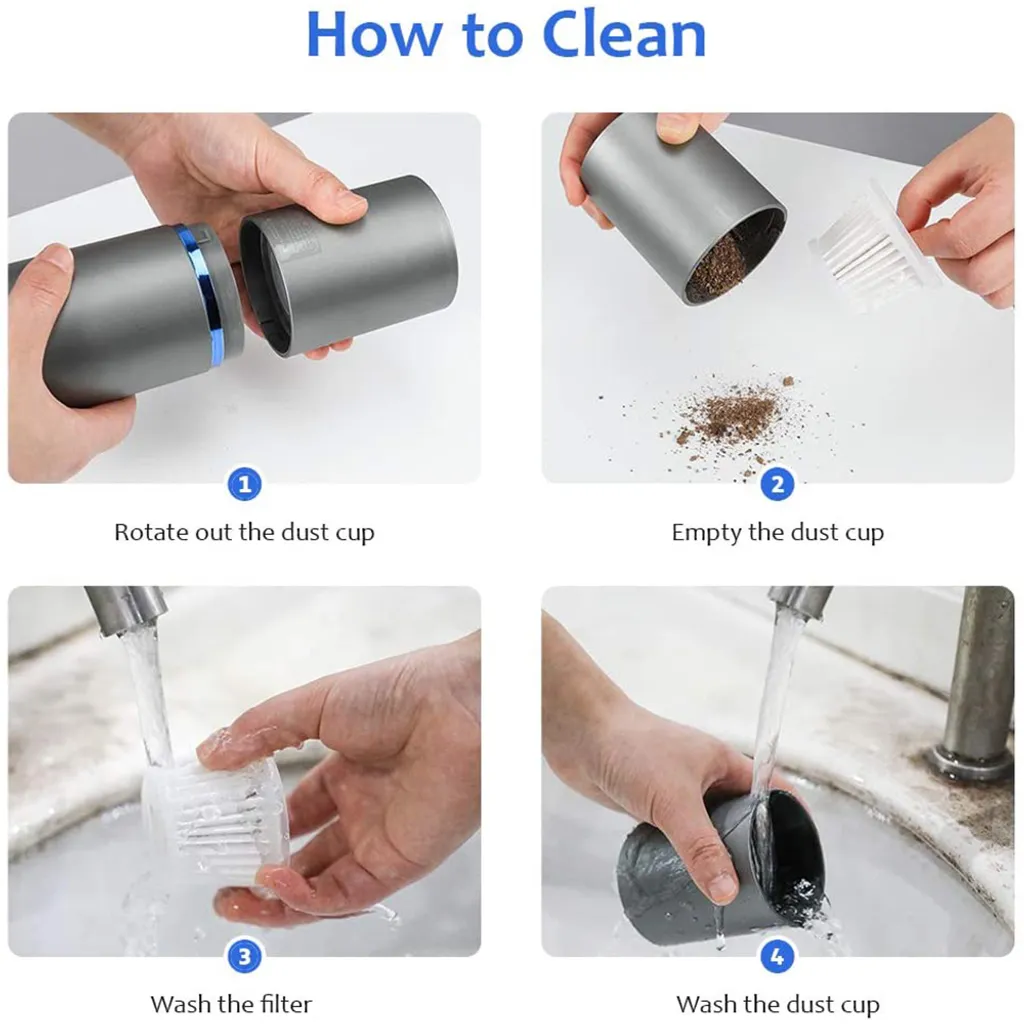 How to Clean

1

Rotate out the dust cup

2

Empty the dust cup

3

Wash the filter

4

Wash the dust cup