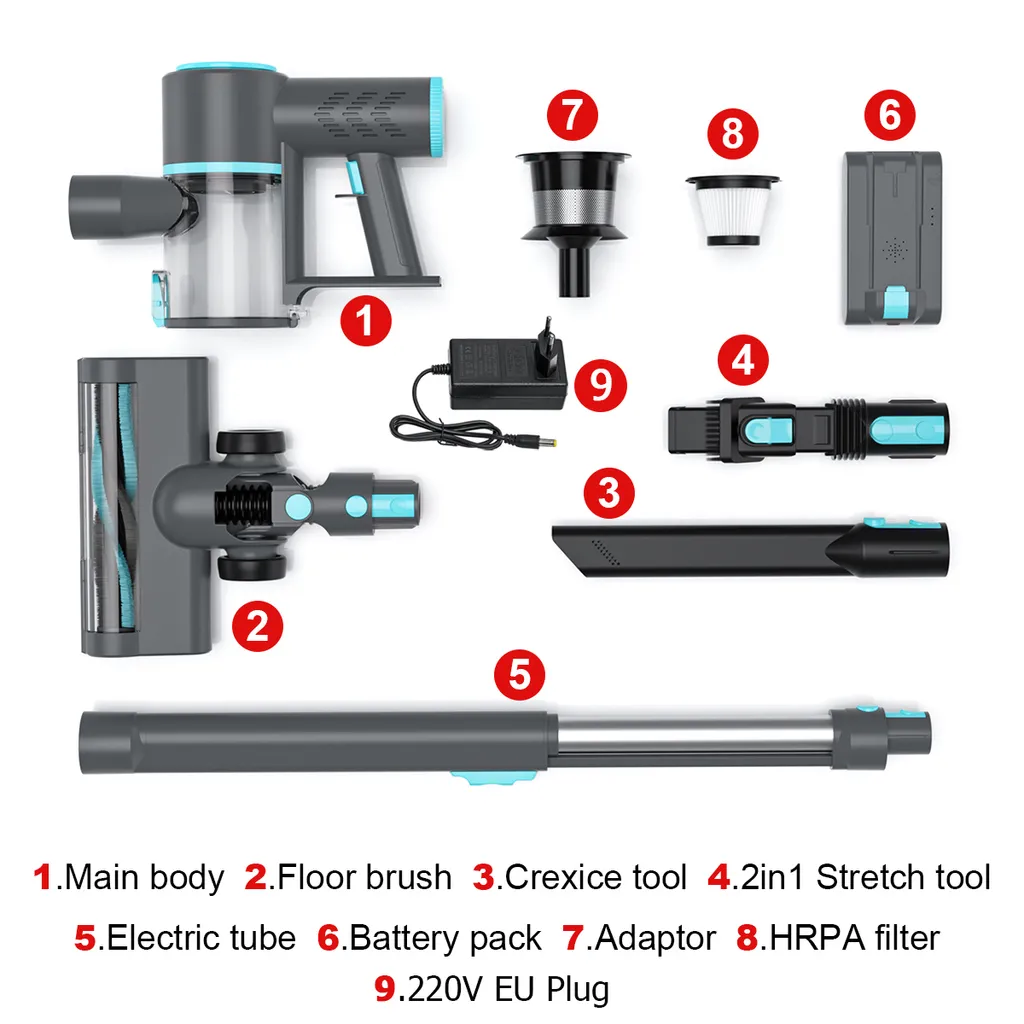 7 8 6

1

9 4

3

2

5

1.Main body 2.Floor brush 3.Crexice tool 4.2in1 Stretch tool

5.Electric tube 6.Battery pack 7.Adaptor 8.HRPA filter

9.220V EU Plug