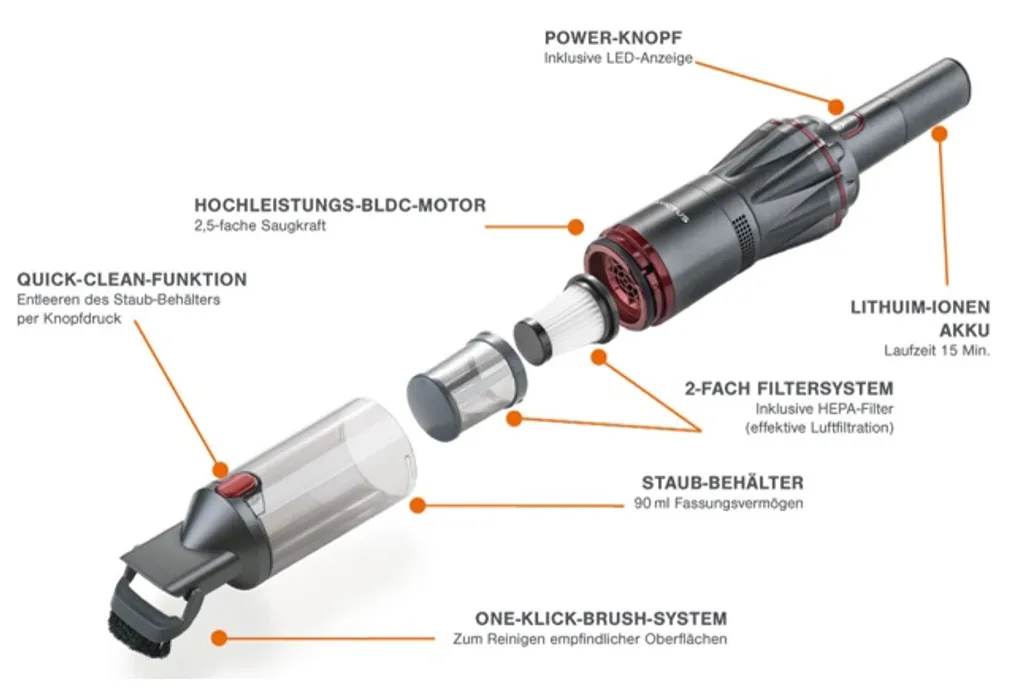 POWER-KNOPF
Inklusive LED-Anzeige

HOCHLEISTUNGS-BLDC-MOTOR
2,5-fache Saugkraft

QUICK-CLEAN-FUNKTION
Entleeren des Staub-Behälters per Knopfdruck

LITHUIM-IONEN AKKU
Laufzeit 15 Min.

2-FACH FILTERSYSTEM
Inklusive HEPA-Filter (effektive Luftfiltration)

STAUB-BEHÄLTER
90 ml Fassungsvermögen

ONE-KLICK-BRUSH-SYSTEM
Zum Reinigen empfindlicher Oberflächen