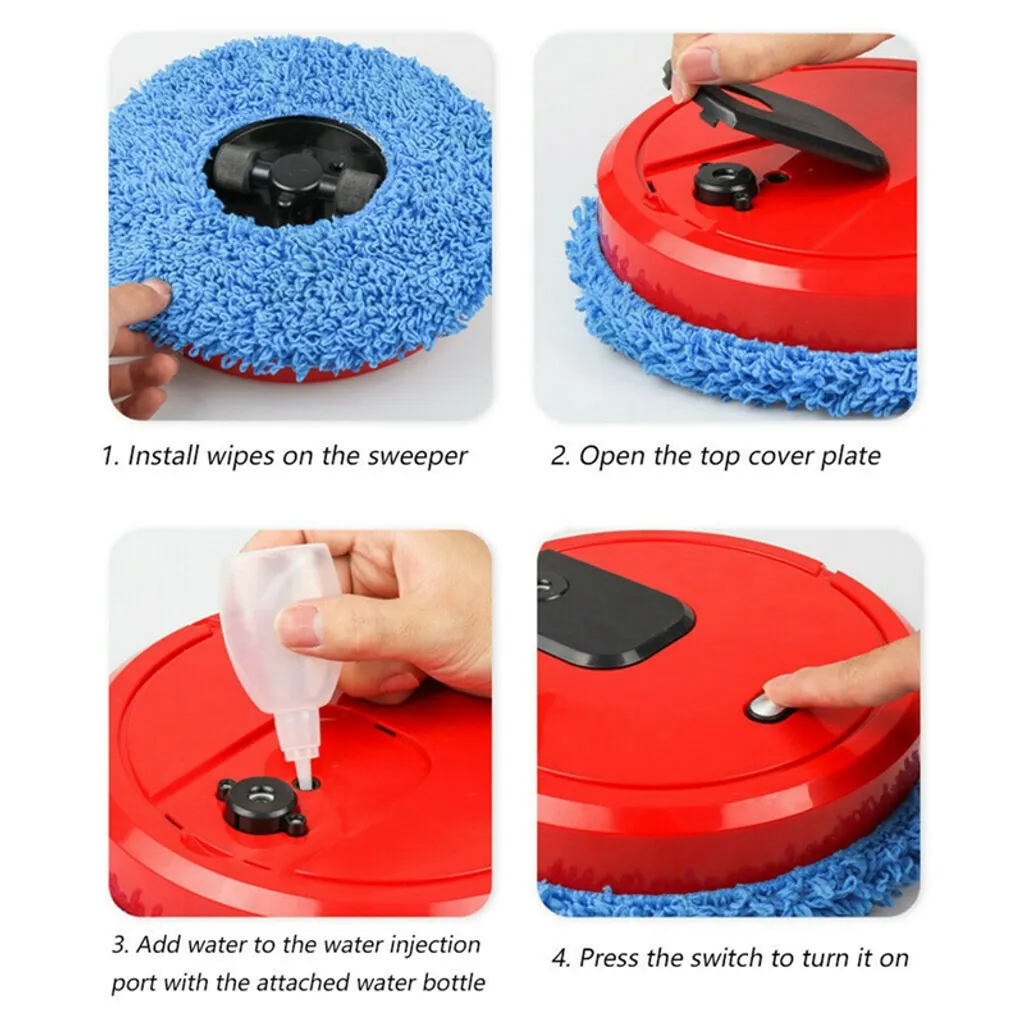 1. Install wipes on the sweeper

2. Open the top cover plate

3. Add water to the water injection port with the attached water bottle

4. Press the switch to turn it on